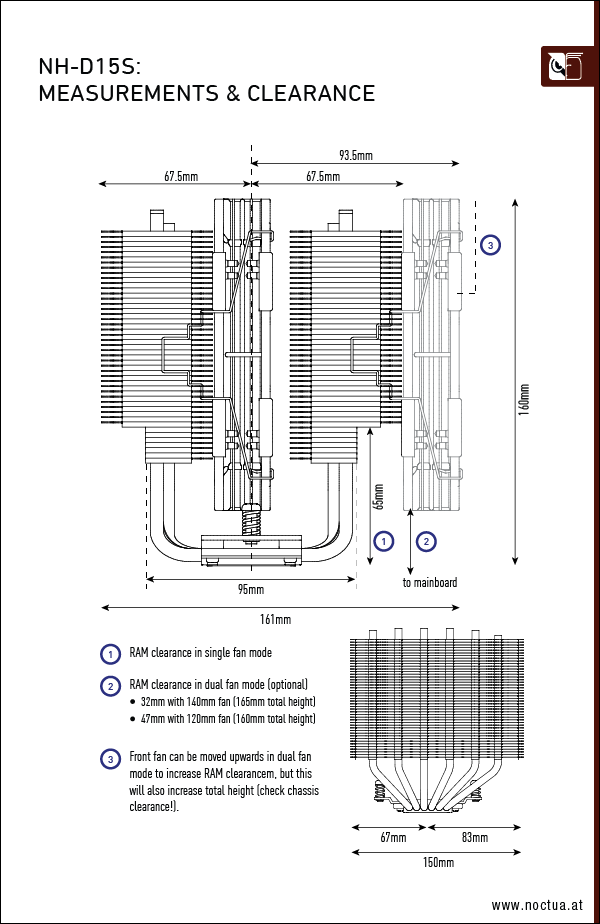 NH-D15S:
MEASUREMENTS & CLEARANCE

93.5mm

67.5mm

67.5mm

3

160mm

65mm

1

2

to mainboard

95mm

161mm

1 RAM clearance in single fan mode

2 RAM clearance in dual fan mode (optional)
• 32mm with 140mm fan (165mm total height)
• 47mm with 120mm fan (160mm total height)

3 Front fan can be moved upwards in dual fan mode to increase RAM clearancem, but this will also increase total height (check chassis clearance!).

67mm

83mm

150mm

www.noctua.at